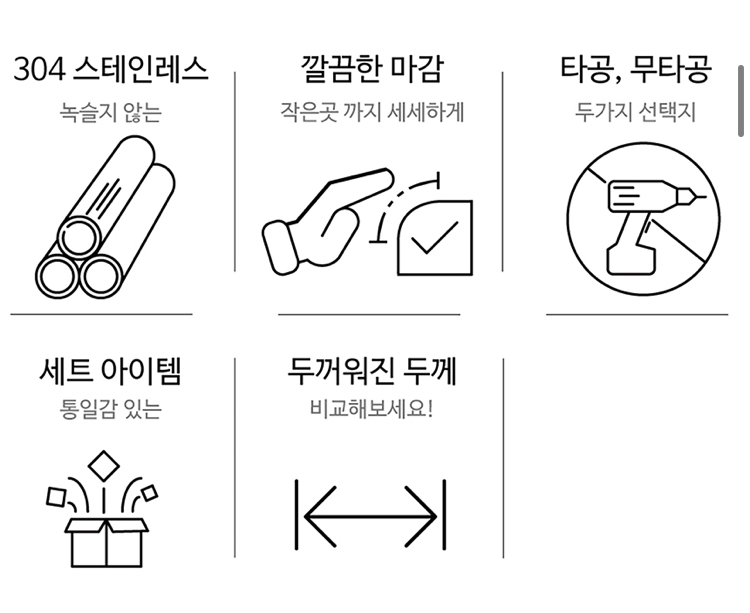 304 스테인레스
녹슬지 않는

깔끔한 마감
작은곳 까지 세세하게

타공, 무타공
두가지 선택지

세트 아이템
통일감 있는

두꺼워진 두께
비교해보세요!