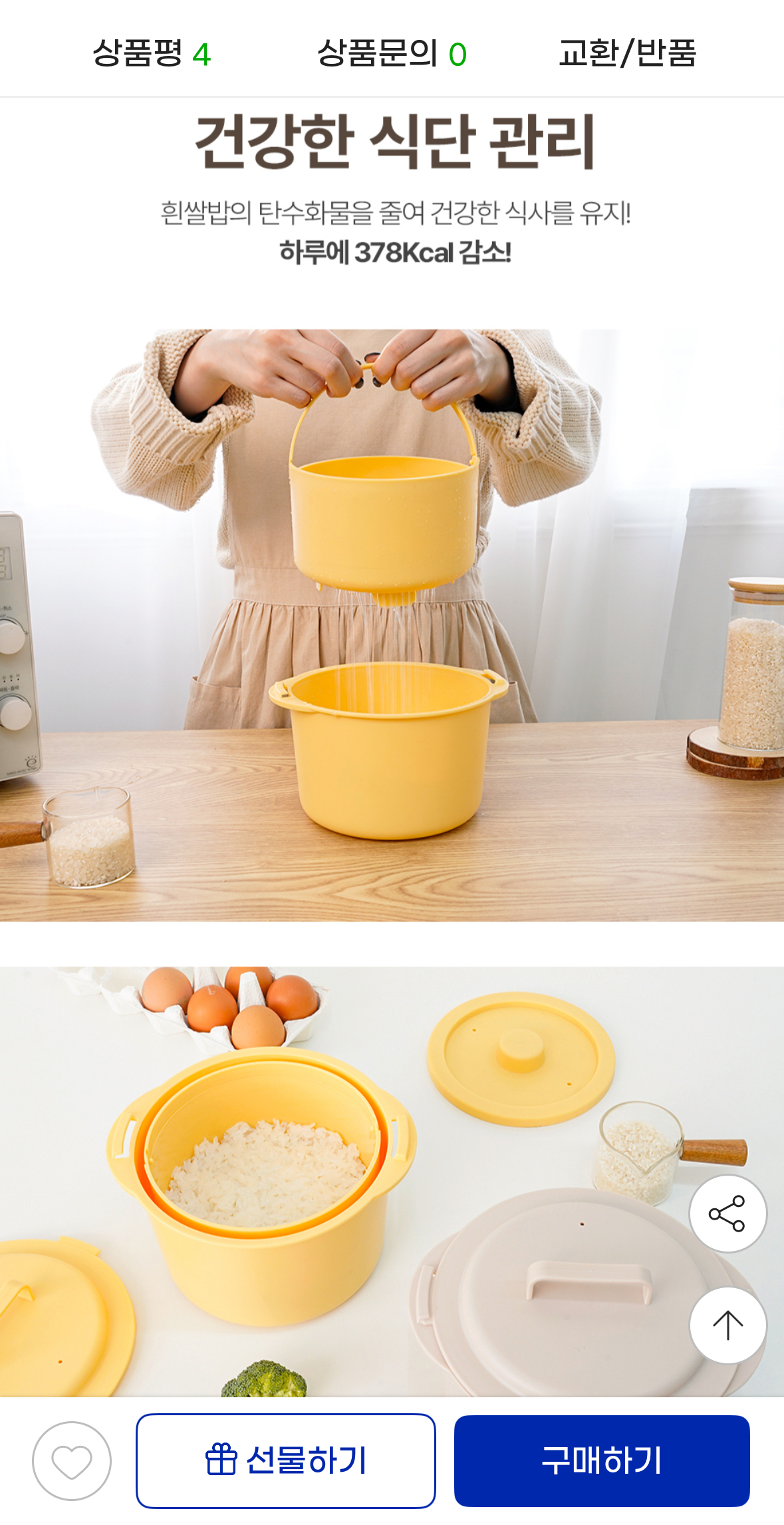 상품평 4 상품문의 0 교환/반품

건강한 식단 관리

흰쌀밥의 탄수화물을 줄여 건강한 식사를 유지!
하루에 378Kcal 감소!

선물하기 구매하기