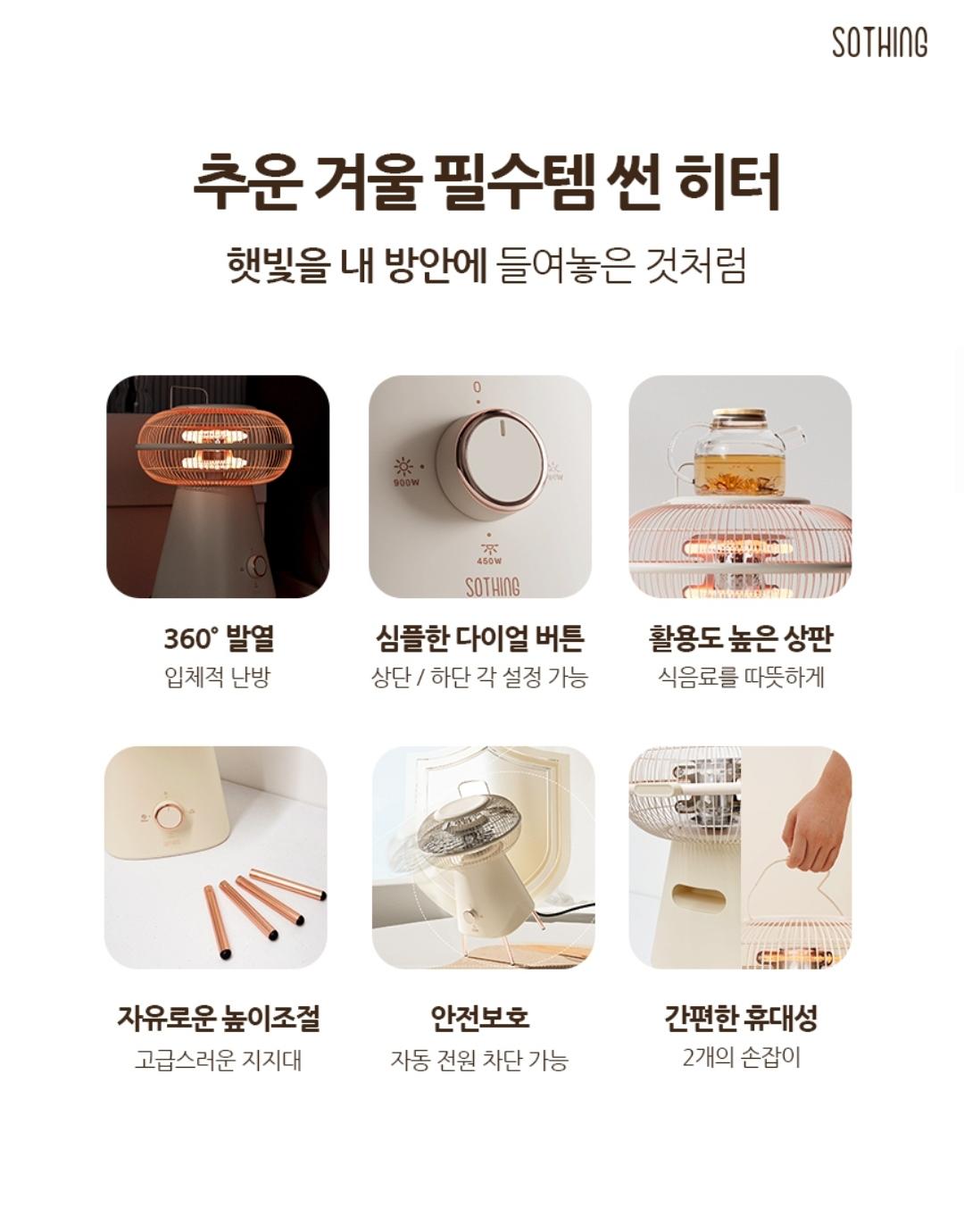 SOTHING

추운 겨울 필수템 썬 히터

햇빛을 내 방안에 들여놓은 것처럼

0

900W

450W

SOTHING

360° 발열
입체적 난방

심플한 다이얼 버튼
상단 / 하단 각 설정 가능

활용도 높은 상판
식음료를 따뜻하게

자유로운 높이조절
고급스러운 지지대

안전보호
자동 전원 차단 가능

간편한 휴대성
2개의 손잡이