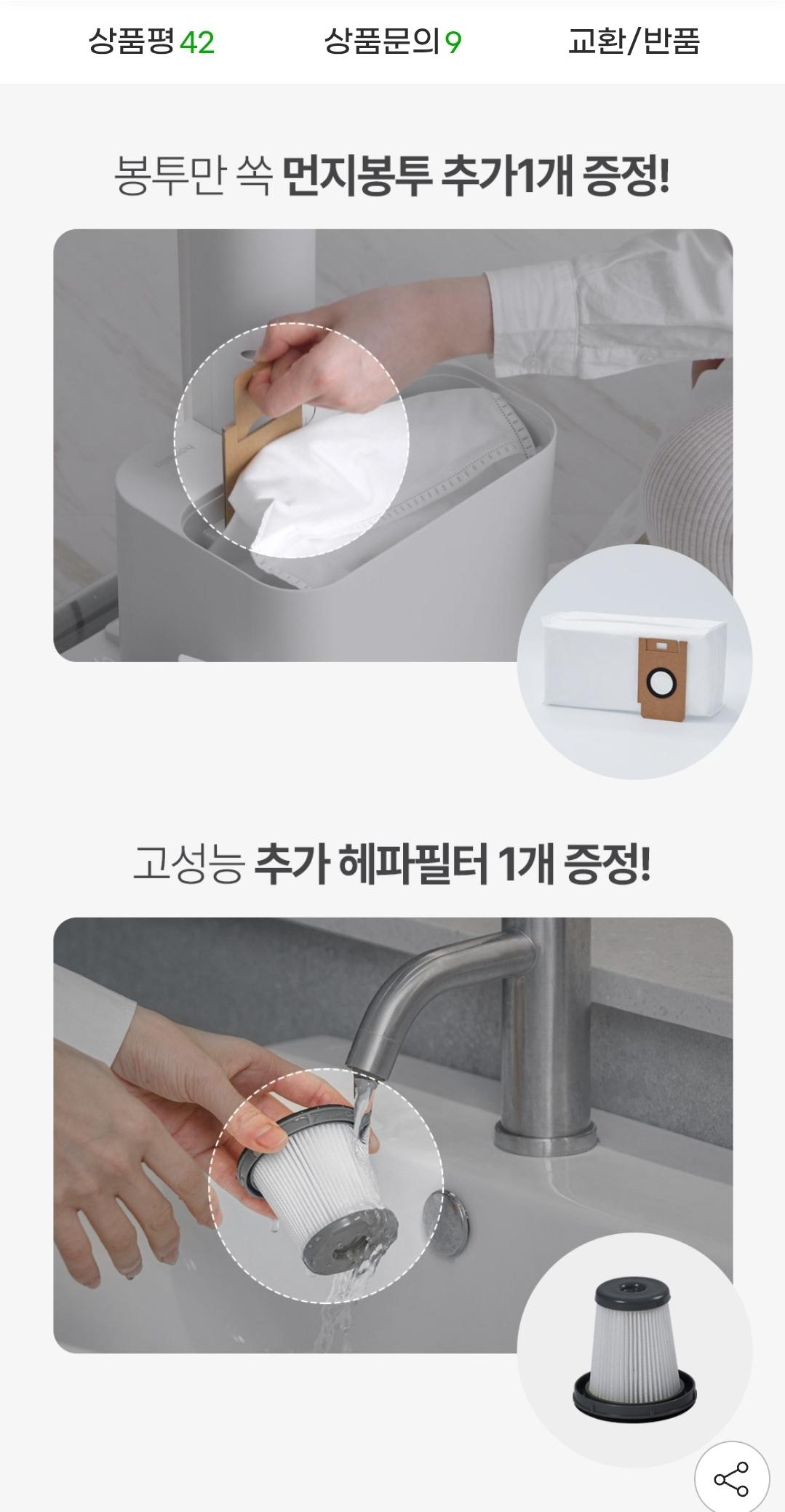 상품평 42 상품문의 9 교환/반품

봉투만 쏙 먼지봉투 추가1개 증정!

고성능 추가 헤파필터 1개 증정!