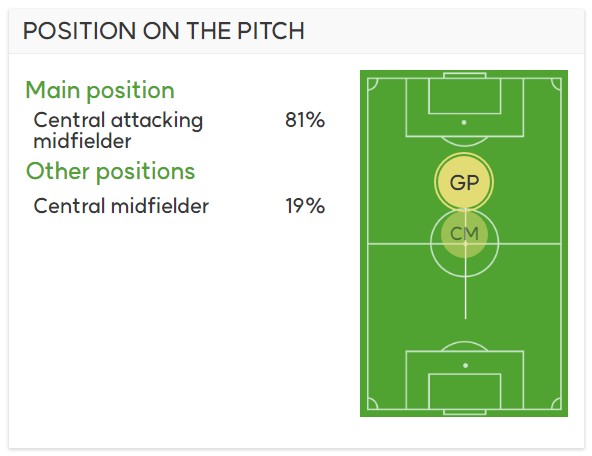 POSITION ON THE PITCH

Main position

Central attacking midfielder 81%

Other positions

Central midfielder 19%

GP

CM