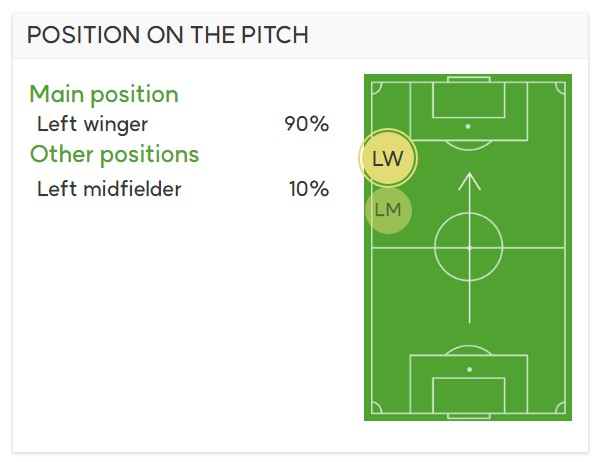 POSITION ON THE PITCH

Main position
Left winger 90%

Other positions
Left midfielder 10%

LW
LM