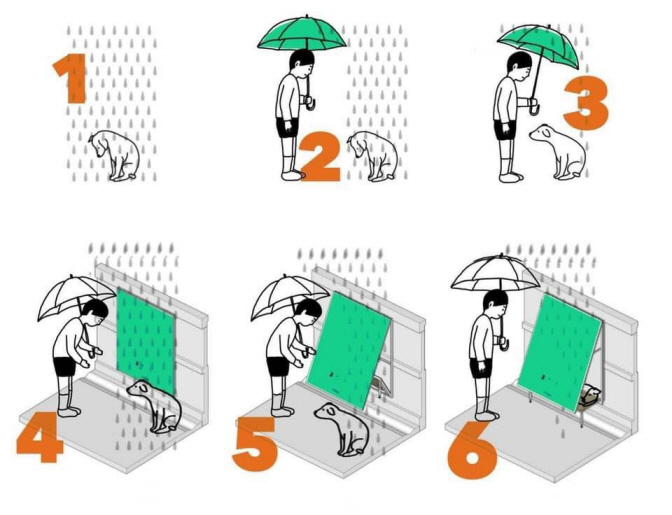 1

2

3

4

5

6